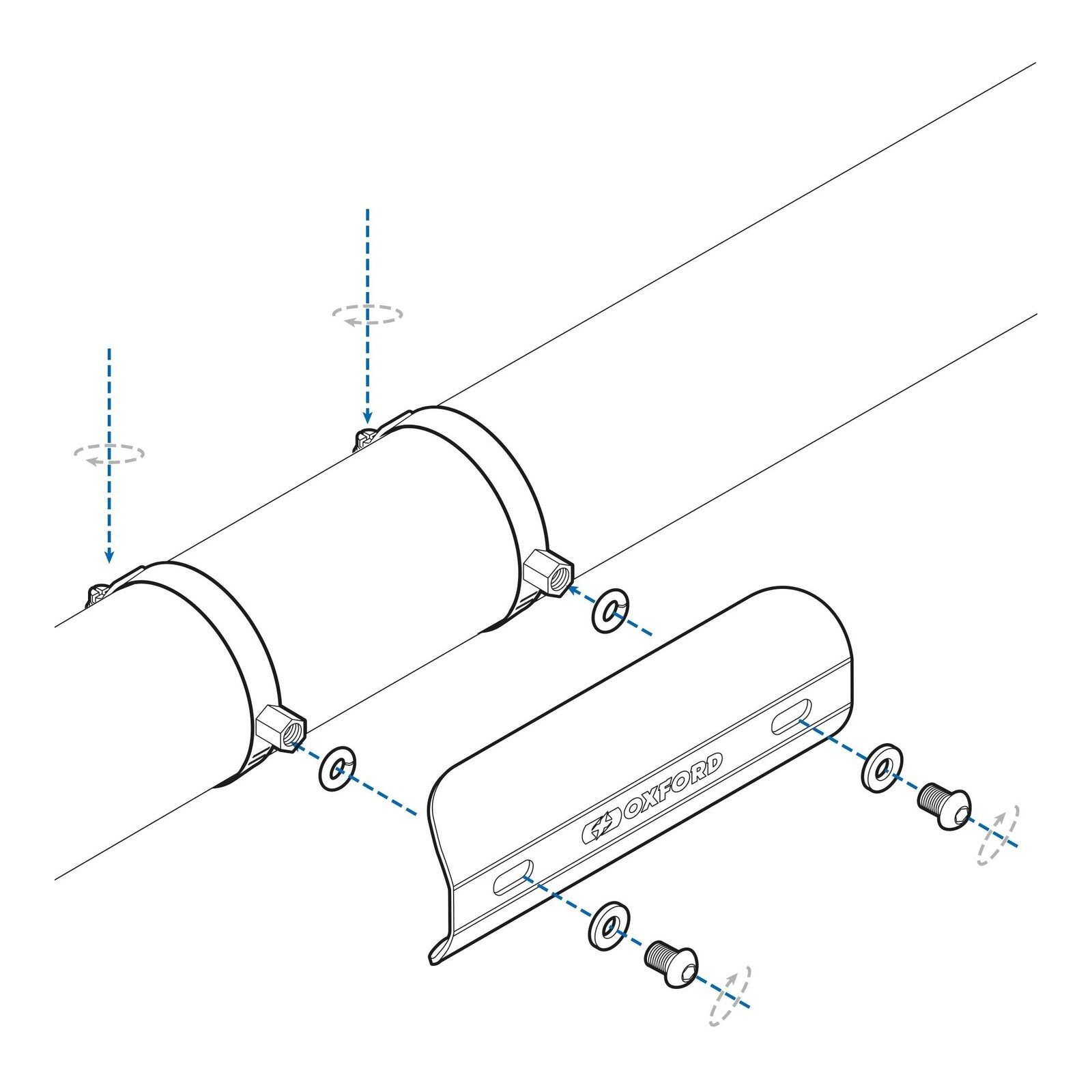 OXFORD